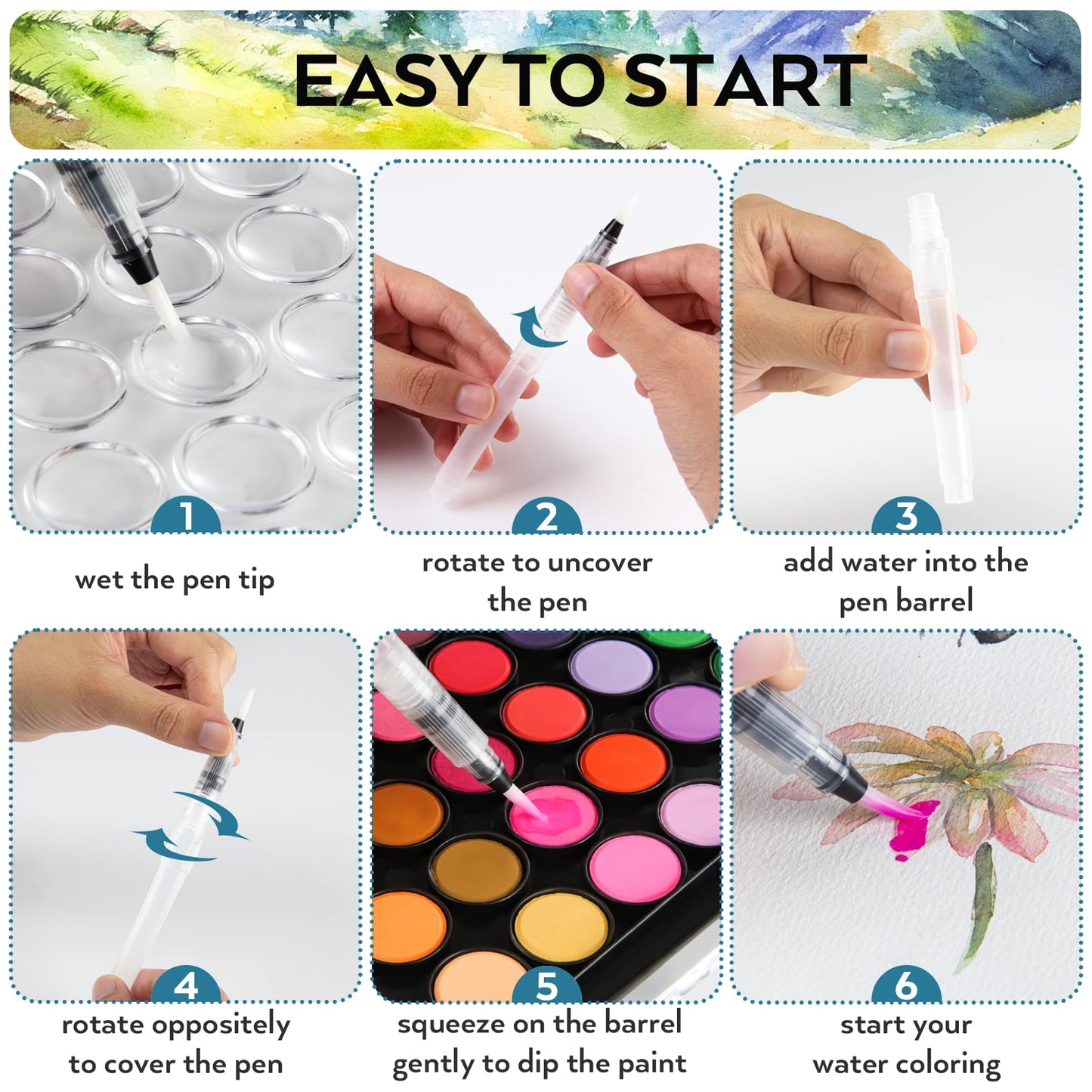 EASY TO START

1

wet the pen tip

2

rotate to uncover the pen

3

add water into the pen barrel

4

rotate oppositely to cover the pen

5

squeeze on the barrel gently to dip the paint

6

start your water coloring