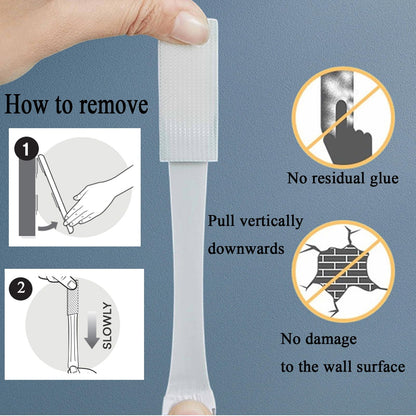 How to remove

1

2

SLOWLY

Pull vertically downwards

No residual glue

No damage to the wall surface