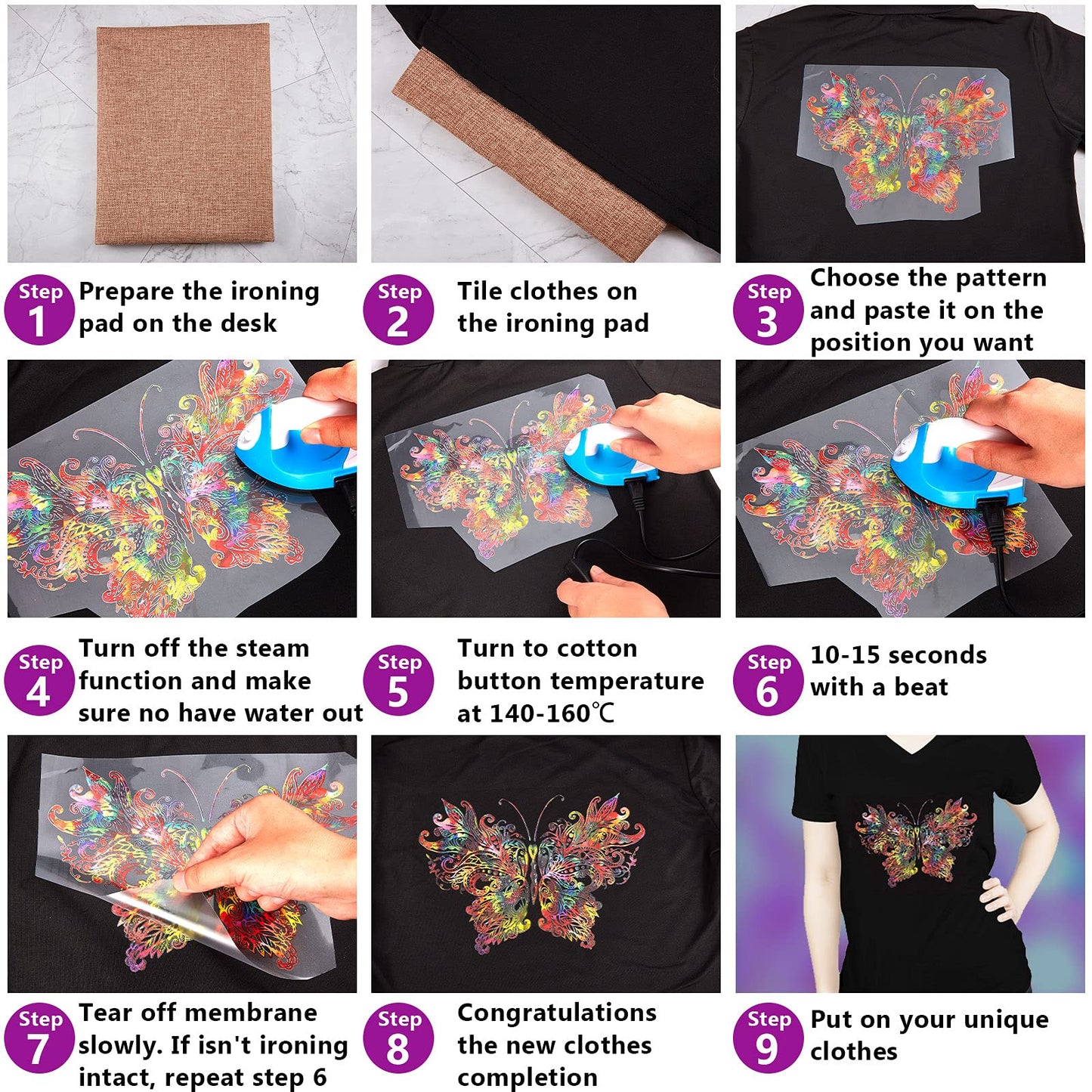 Step 1 Prepare the ironing pad on the desk

Step 2 Tile clothes on the ironing pad

Step 3 Choose the pattern and paste it on the position you want

Step 4 Turn off the steam function and make sure no have water out

Step 5 Turn to cotton button temperature at 140-160℃

Step 6 10-15 seconds with a beat

Step 7 Tear off membrane slowly. If isn't ironing intact, repeat step 6

Step 8 Congratulations the new clothes completion

Step 9 Put on your unique clothes