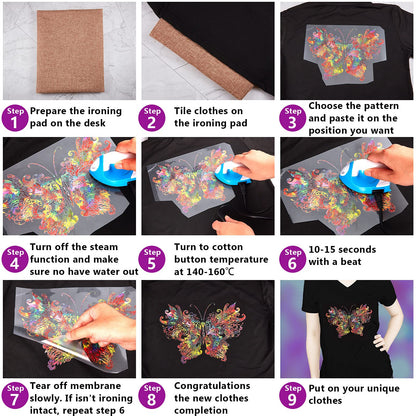 Step 1 Prepare the ironing pad on the desk

Step 2 Tile clothes on the ironing pad

Step 3 Choose the pattern and paste it on the position you want

Step 4 Turn off the steam function and make sure no have water out

Step 5 Turn to cotton button temperature at 140-160℃

Step 6 10-15 seconds with a beat

Step 7 Tear off membrane slowly. If isn't ironing intact, repeat step 6

Step 8 Congratulations the new clothes completion

Step 9 Put on your unique clothes