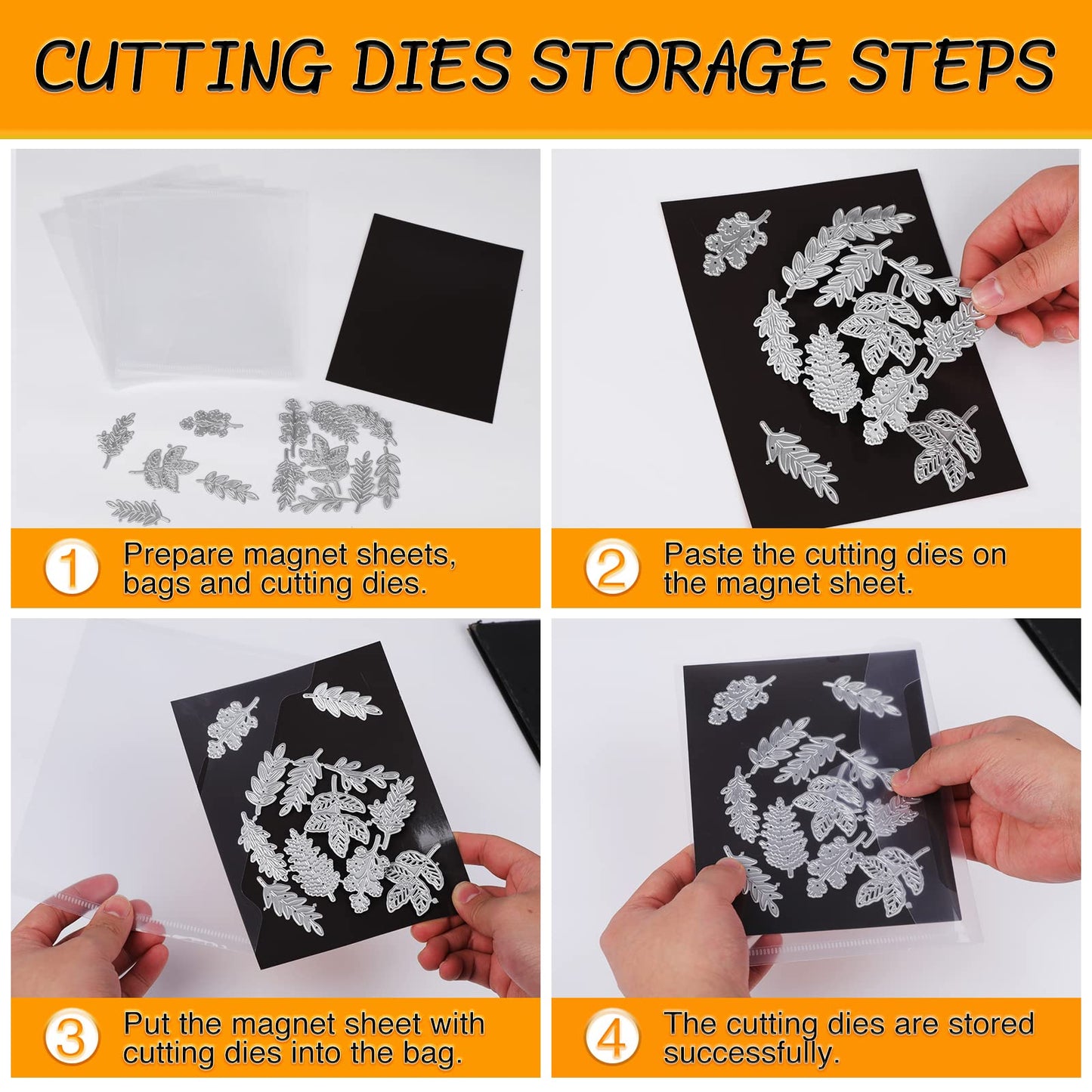 CUTTING DIES STORAGE STEPS

1 Prepare magnet sheets, bags and cutting dies.

2 Paste the cutting dies on the magnet sheet.

3 Put the magnet sheet with cutting dies into the bag.

4 The cutting dies are stored successfully.