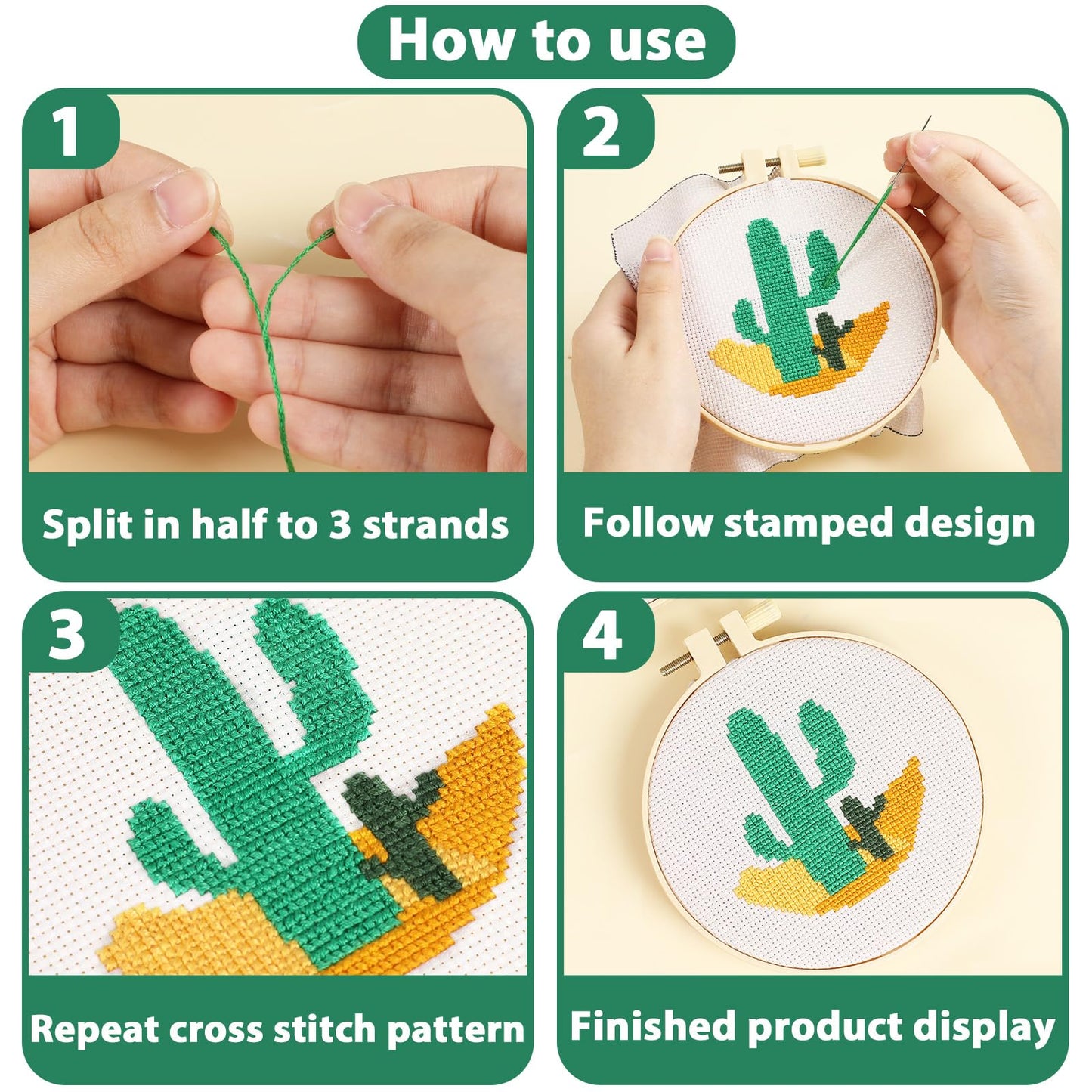 How to use

1

Split in half to 3 strands

2

Follow stamped design

3

Repeat cross stitch pattern

4

Finished product display