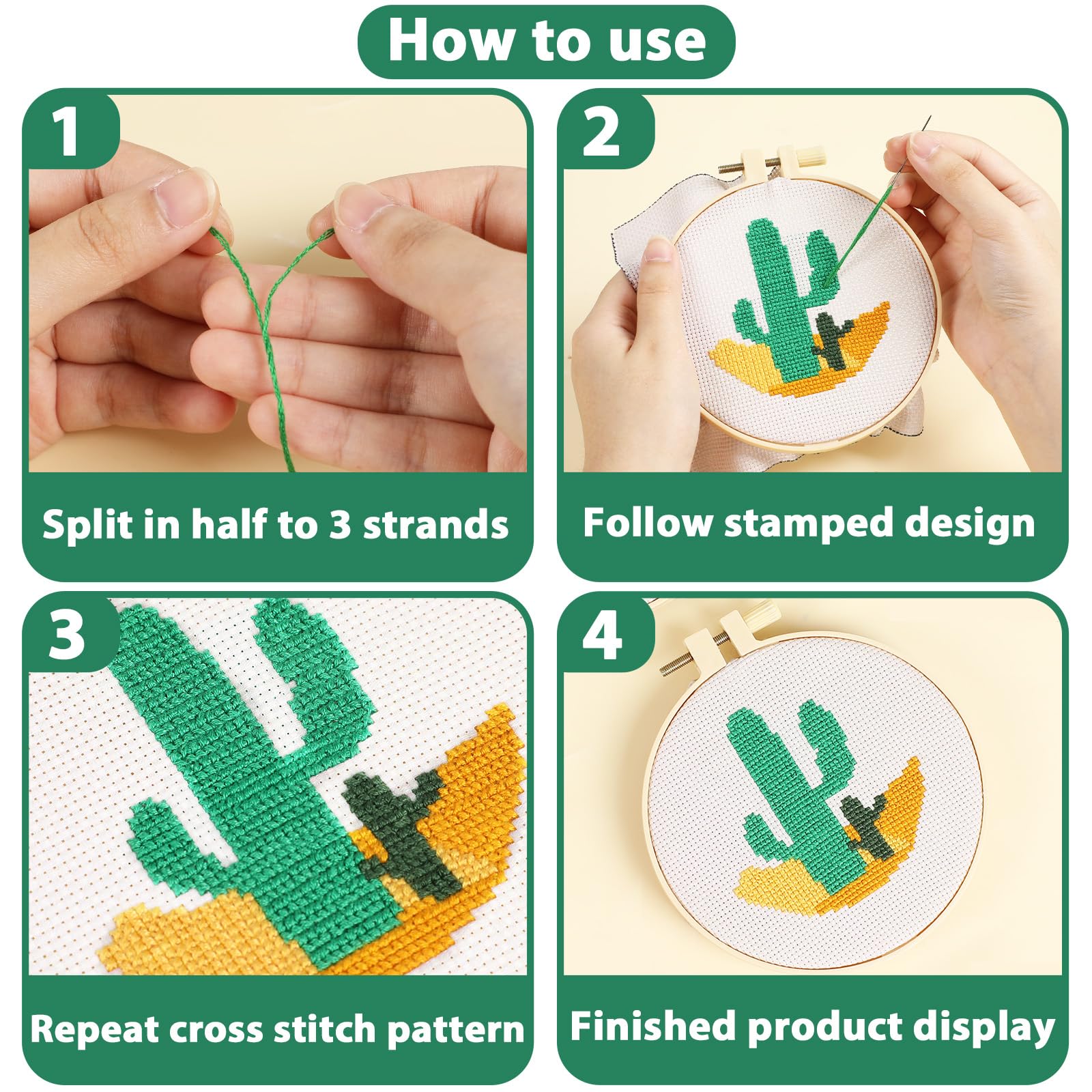 How to use

1

Split in half to 3 strands

2

Follow stamped design

3

Repeat cross stitch pattern

4

Finished product display