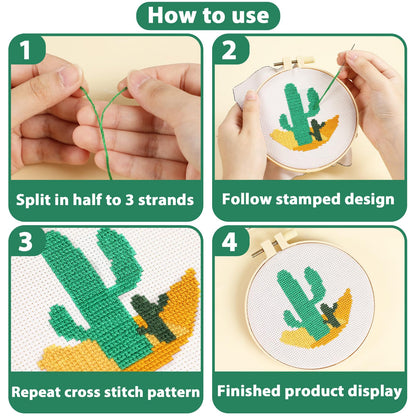 How to use

1

Split in half to 3 strands

2

Follow stamped design

3

Repeat cross stitch pattern

4

Finished product display