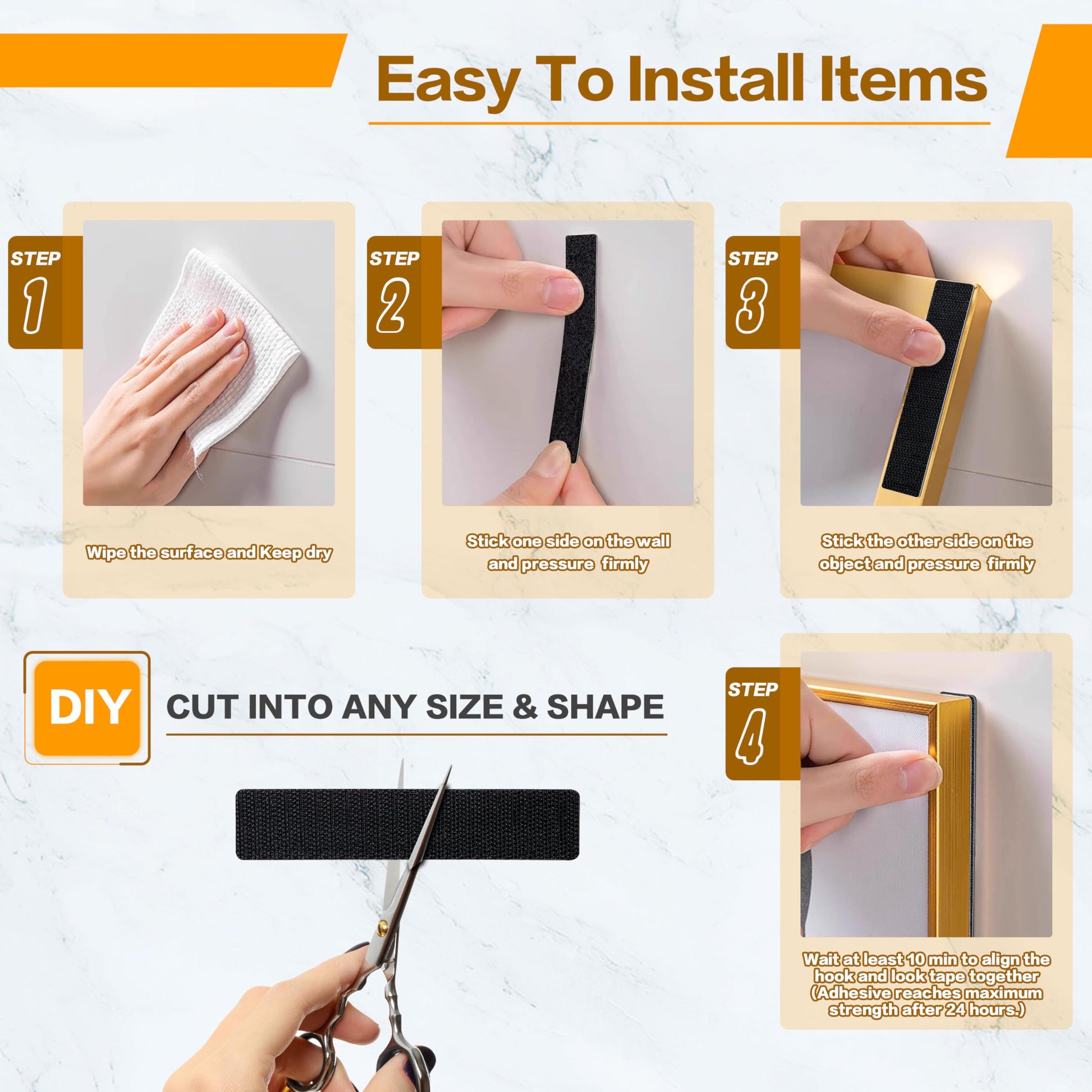 Easy To Install Items

STEP 1

Wipe the surface and Keep dry

STEP 2

Stick one side on the wall and pressure firmly

STEP 3

Stick the other side on the object and pressure firmly

DIY

CUT INTO ANY SIZE & SHAPE

STEP 4

Wait at least 10 min to align the hook and look tape together (Adhesive reaches maximum strength after 24 hours.)