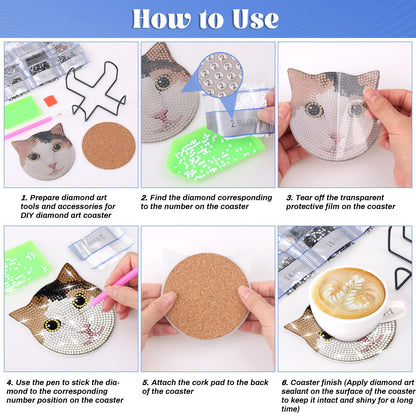 How to Use

1. Prepare diamond art tools and accessories for DIY diamond art coaster

2. Find the diamond corresponding to the number on the coaster

3. Tear off the transparent protective film on the coaster

4. Use the pen to stick the diamond to the corresponding number position on the coaster

5. Attach the cork pad to the back of the coaster

6. Coaster finish (Apply diamond art sealant on the surface of the coaster to keep it intact and shiny for a long time)