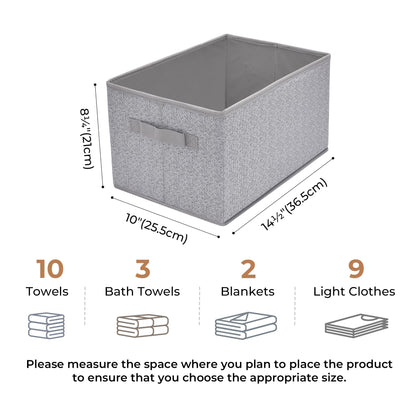 8¼"(21cm)

10"(25.5cm)

14½"(36.5cm)

10
Towels

3
Bath Towels

2
Blankets

9
Light Clothes

Please measure the space where you plan to place the product to ensure that you choose the appropriate size.