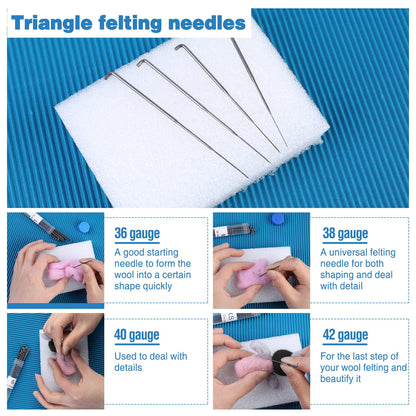 Triangle felting needles

36 gauge

A good starting needle to form the wool into a certain shape quickly

38 gauge

A universal felting needle for both shaping and deal with detail

40 gauge

Used to deal with details

42 gauge

For the last step of your wool felting and beautify it