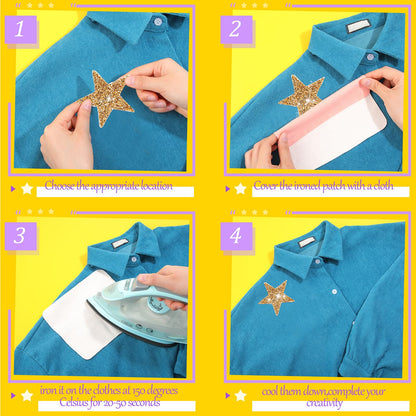 1

Choose the appropriate location

2

Cover the ironed patch with a cloth

3

iron it on the clothes at 150 degrees Celsius for 20-50 seconds

4

cool them down,complete your creativity