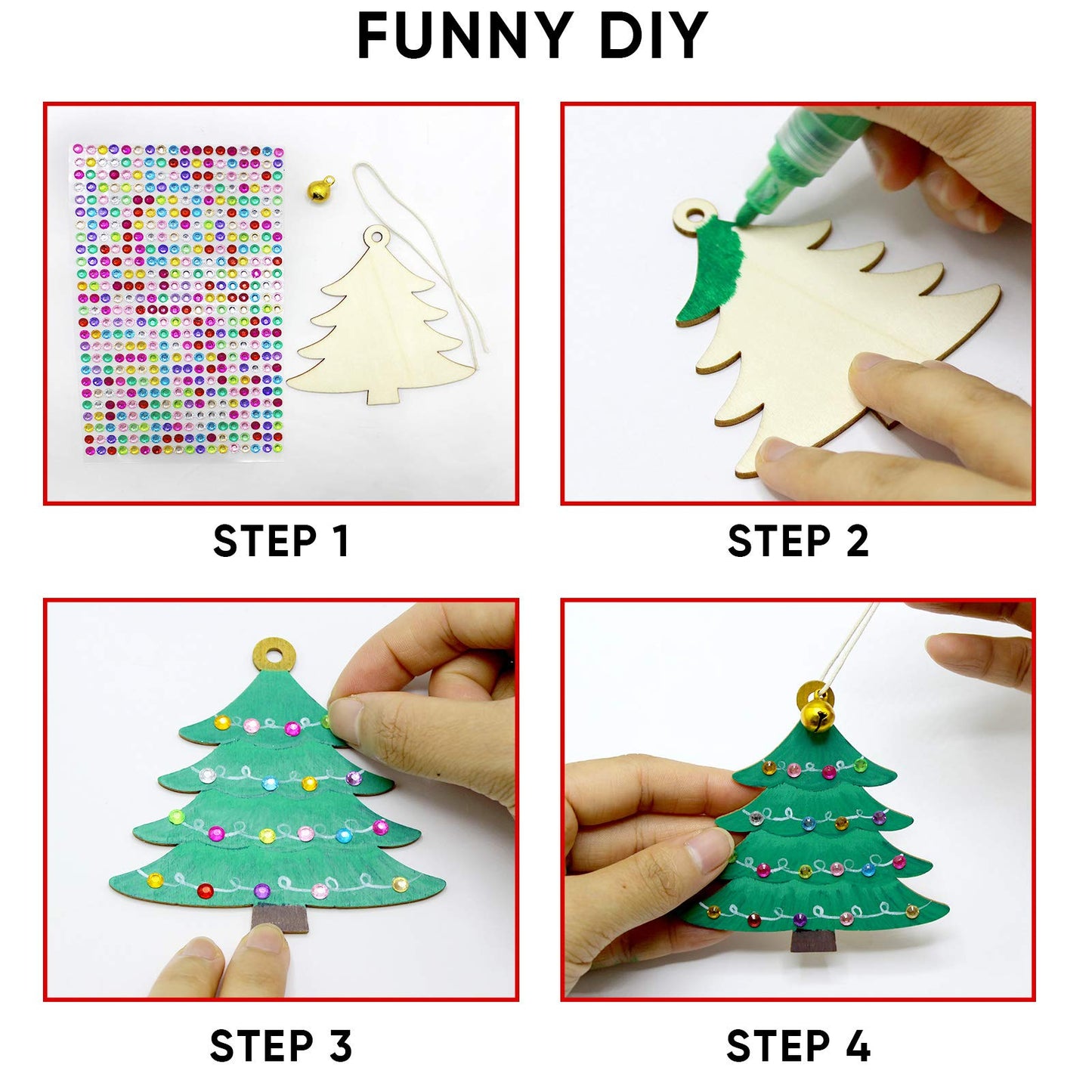 FUNNY DIY

STEP 1

STEP 2

STEP 3

STEP 4