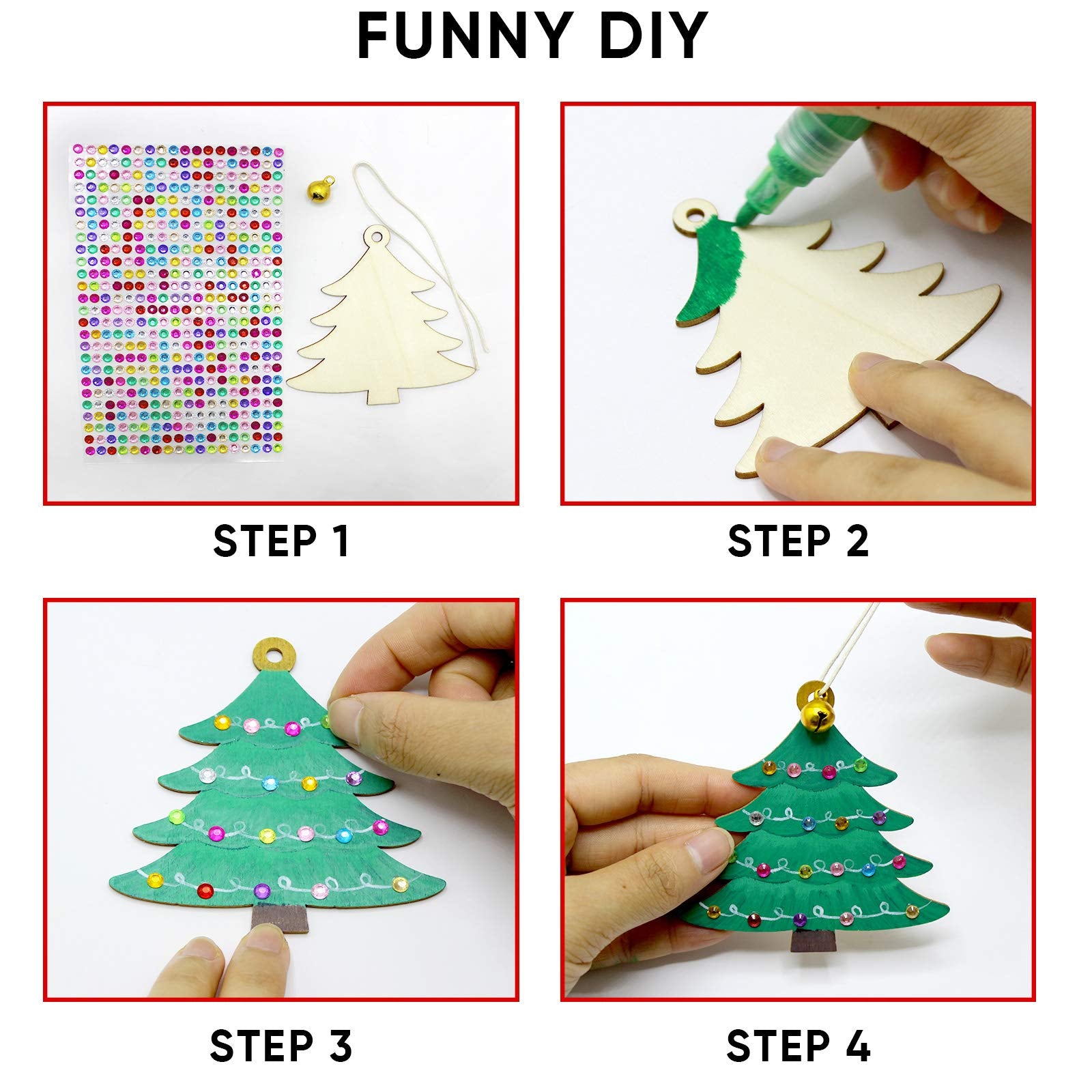 FUNNY DIY

STEP 1

STEP 2

STEP 3

STEP 4