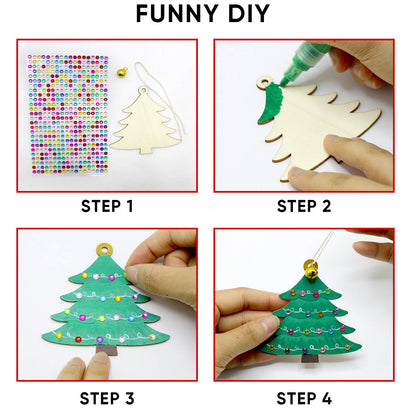 FUNNY DIY

STEP 1

STEP 2

STEP 3

STEP 4