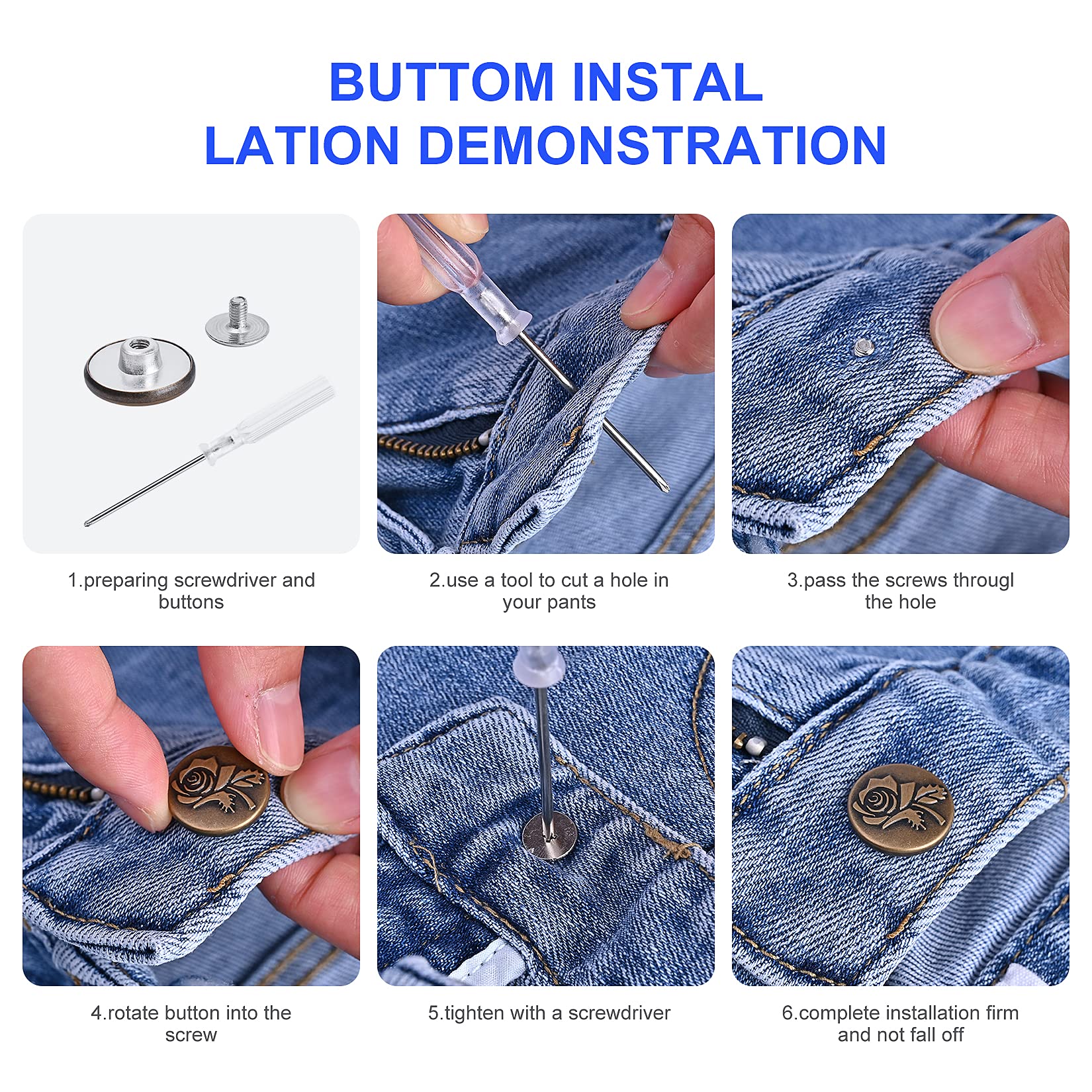 BUTTOM INSTAL LATION DEMONSTRATION

1.preparing screwdriver and buttons

2.use a tool to cut a hole in your pants

3.pass the screws througl the hole

4.rotate button into the screw

5.tighten with a screwdriver

6.complete installation firm and not fall off