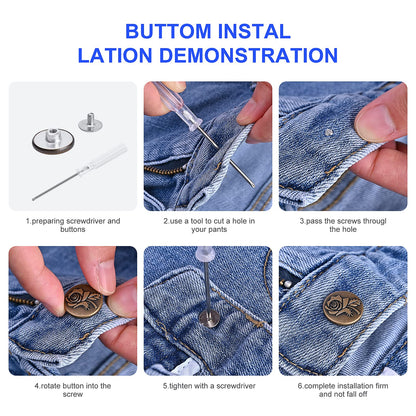 BUTTOM INSTAL LATION DEMONSTRATION

1.preparing screwdriver and buttons

2.use a tool to cut a hole in your pants

3.pass the screws througl the hole

4.rotate button into the screw

5.tighten with a screwdriver

6.complete installation firm and not fall off