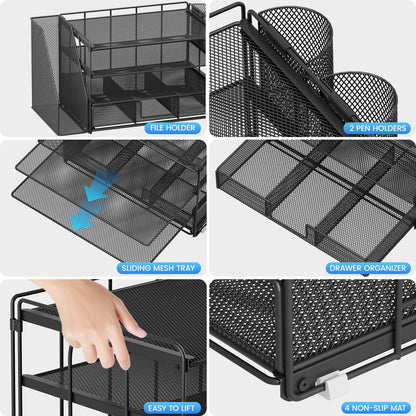 FILE HOLDER

2 PEN HOLDERS

SLIDING MESH TRAY

DRAWER ORGANIZER

EASY TO LIFT

4 NON-SLIP MAT