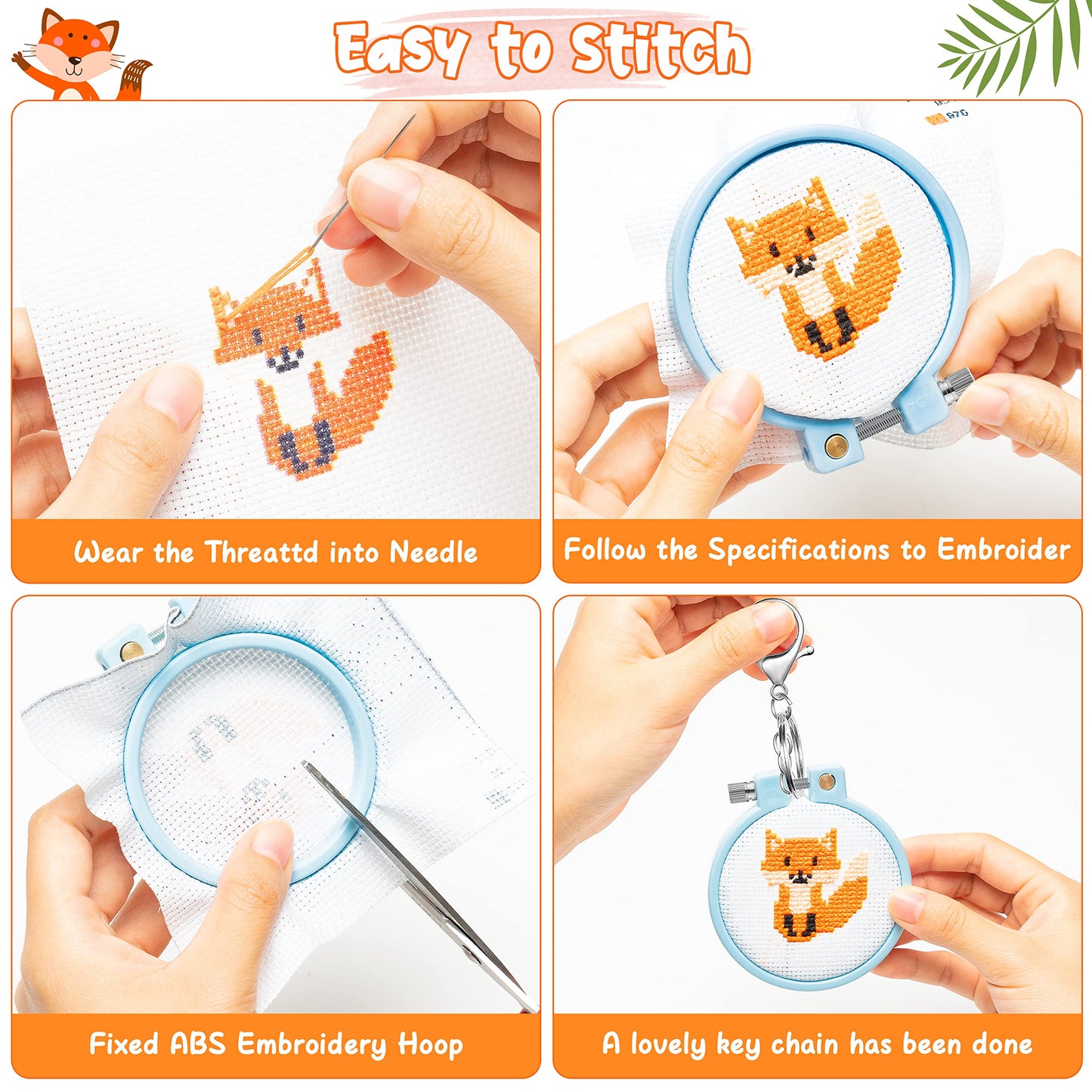 Easy to Stitch

Wear the Threattd into Needle

Follow the Specifications to Embroider

Fixed ABS Embroidery Hoop

A lovely key chain has been done