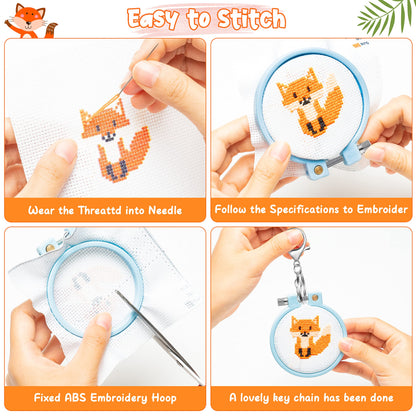 Easy to Stitch

Wear the Threattd into Needle

Follow the Specifications to Embroider

Fixed ABS Embroidery Hoop

A lovely key chain has been done